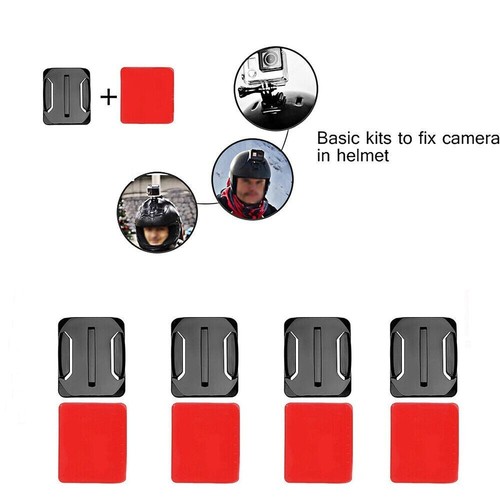 +

Basic kits to fix camera in helmet